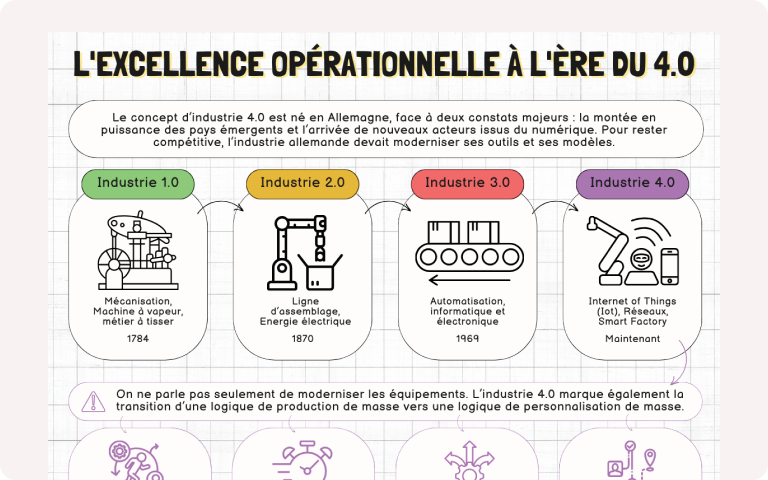 L'EXCELLENCE OPÉRATIONNELLE À L'ÈRE DU 4.0

Le concept d'industrie 4.0 est né en Allemagne, face à deux constats majeurs : la montée en puissance des pays émergents et l'arrivée de nouveaux acteurs issus du numérique. Pour rester compétitive, l'industrie allemande devait moderniser ses outils et ses modèles.

Industrie 1.0

Mécanisation, Machine à vapeur, métier à tisser

1784

Industrie 2.0

Ligne d'assemblage, Energie électrique

1870

Industrie 3.0

Automatisation, informatique et électronique

1969

Industrie 4.0

Internet of Things (Iot), Réseaux, Smart Factory

Maintenant

On ne parle pas seulement de moderniser les équipements. L'industrie 4.0 marque également la transition d'une logique de production de masse vers une logique de personnalisation de masse.